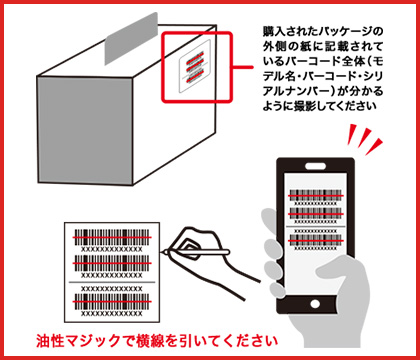 購入されたパッケージの外側の紙に記載されているバーコード全体（モデル名・バーコード・シリアルナンバー）が分かるように撮影してください

XXXXXXXXXXXXX
XXXXXXXXXXXXX
XXXXXXXXXXXXX
XXXXXXXXXXXXX

XXXXXXXXXXXXX
XXXXXXXXXXXXX
XXXXXXXXXXXXX
XXXXXXXXXXXXX

油性マジックで横線を引いてください