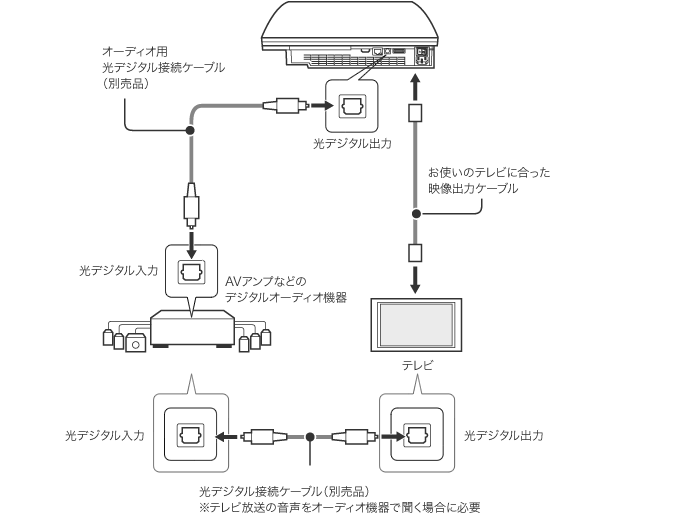 オーディオ用
光デジタル接続ケーブル
(別売品)

光デジタル出力

お使いのテレビに合った
映像出力ケーブル

光デジタル入力

AVアンプなどの
デジタルオーディオ機器

テレビ

光デジタル入力

光デジタル出力

光デジタル接続ケーブル(別売品)
※テレビ放送の音声をオーディオ機器で聞く場合に必要